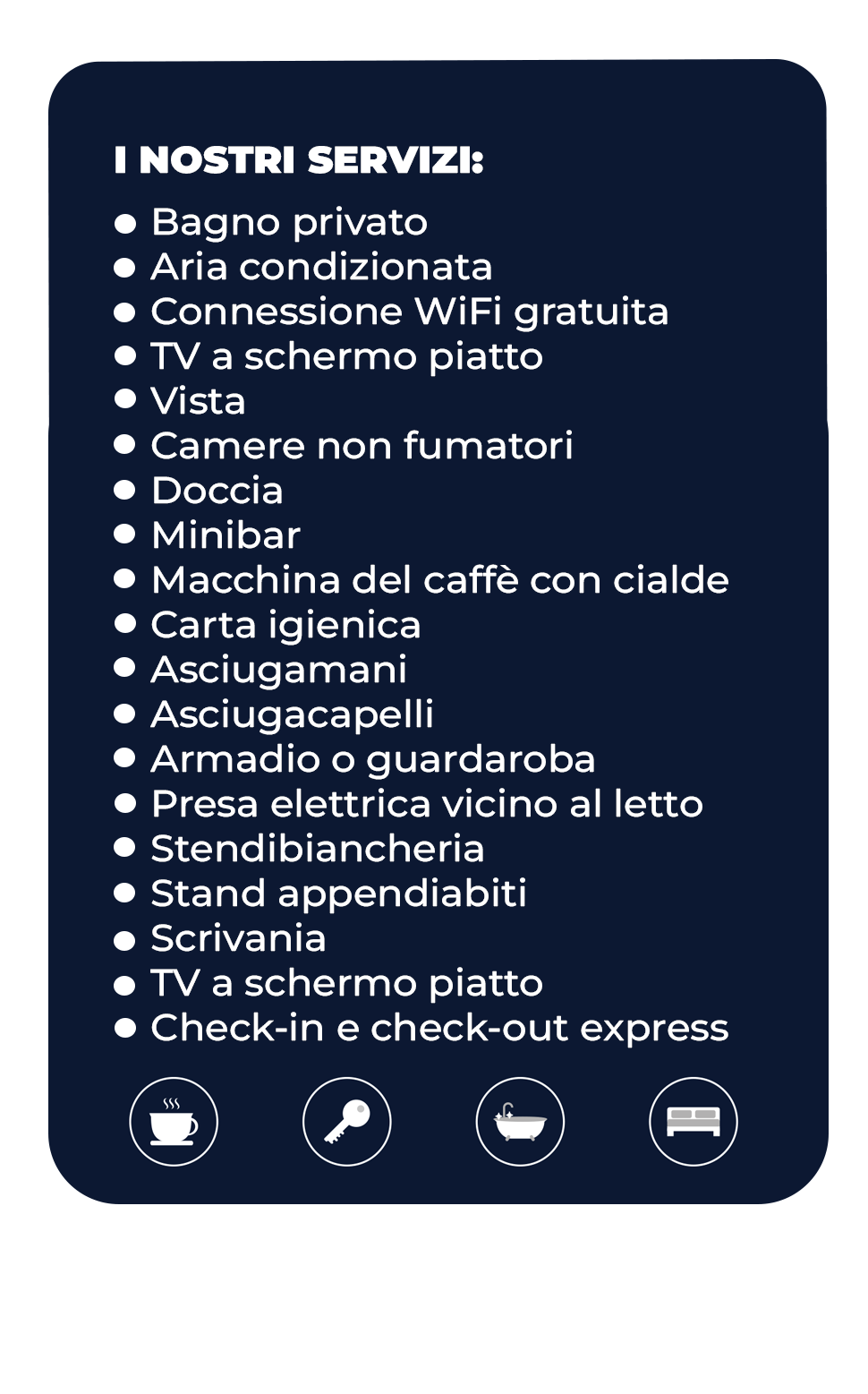 I NOSTRI SERVIZI:

• Bagno privato
• Aria condizionata
• Connessione WiFi gratuita
• TV a schermo piatto
• Vista
• Camere non fumatori
• Doccia
• Minibar
• Macchina del caffè con cialde
• Carta igienica
• Asciugamani
• Asciugacapelli
• Armadio o guardaroba
• Presa elettrica vicino al letto
• Stendibiancheria
• Stand appendiabiti
• Scrivania
• TV a schermo piatto
• Check-in e check-out express